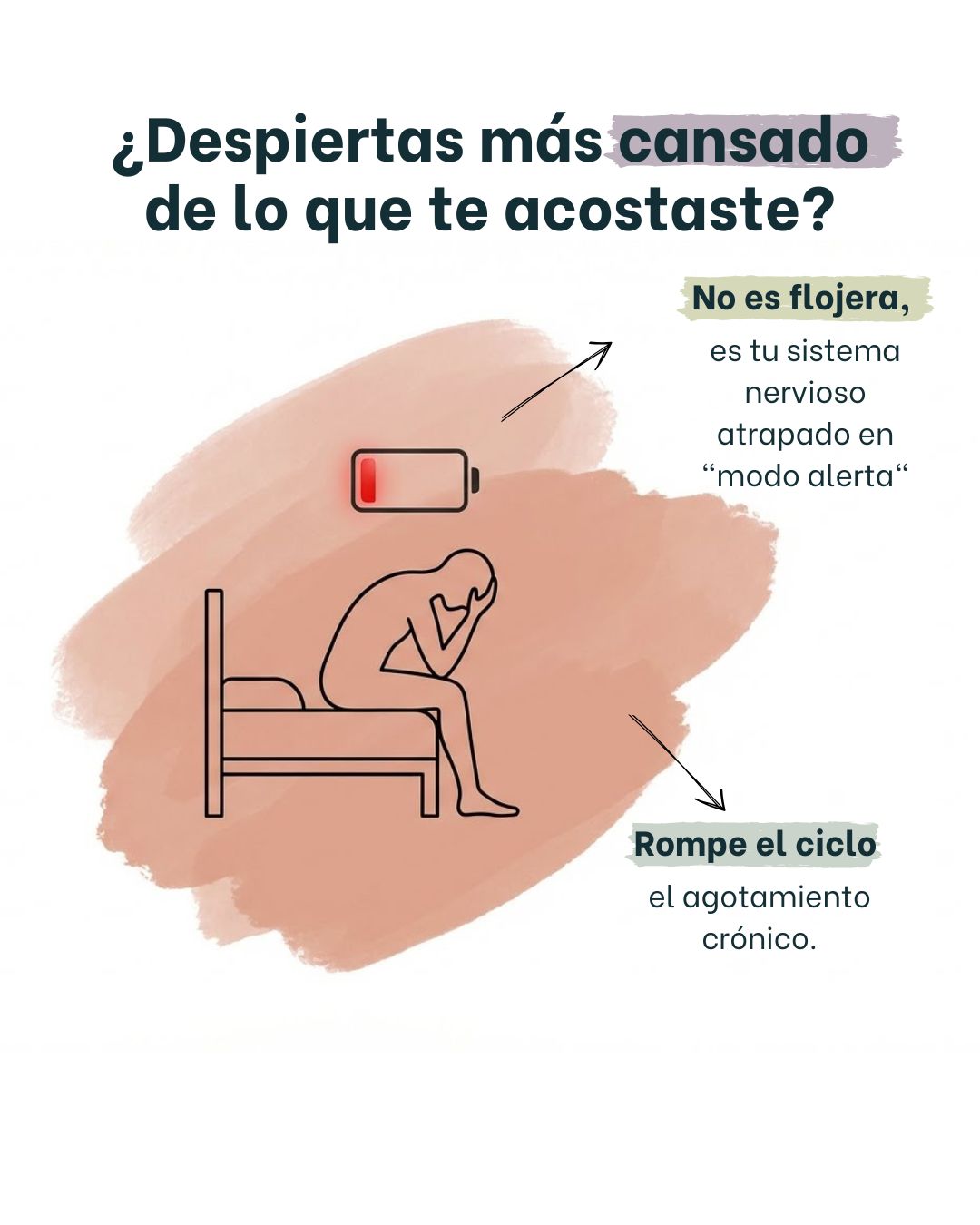 ¿Despiertas más cansado de lo que te acostaste?

No es flojera,
es tu sistema nervioso atrapado en “modo alerta“

Rompe el ciclo
el agotamiento crónico.